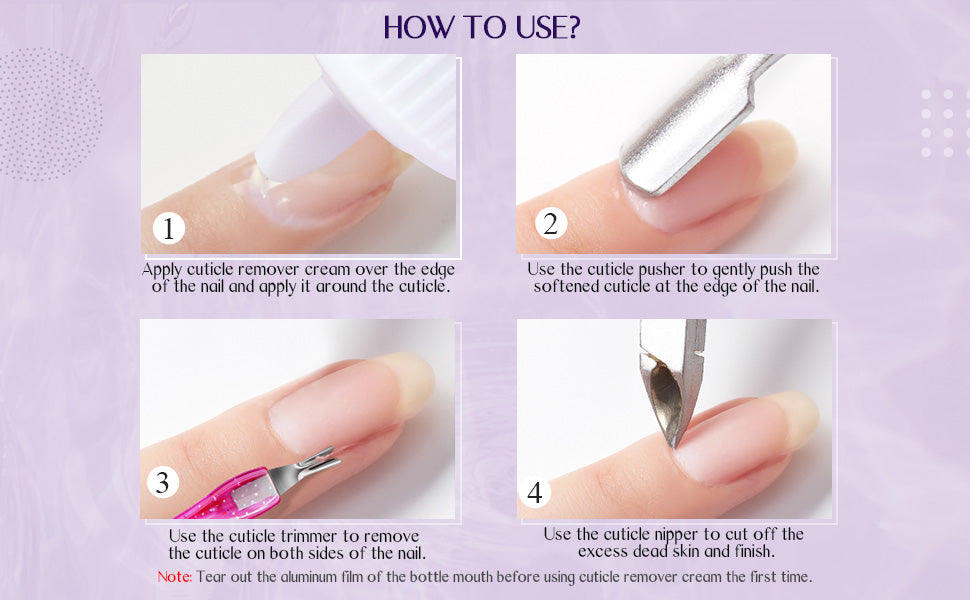 HOW TO USE?

1

Apply cuticle remover cream over the edge of the nail and apply it around the cuticle.

2

Use the cuticle pusher to gently push the softened cuticle at the edge of the nail.

3

Use the cuticle trimmer to remove the cuticle on both sides of the nail.

4

Use the cuticle nipper to cut off the excess dead skin and finish.

Note: Tear out the aluminum film of the bottle mouth before using cuticle remover cream the first time.